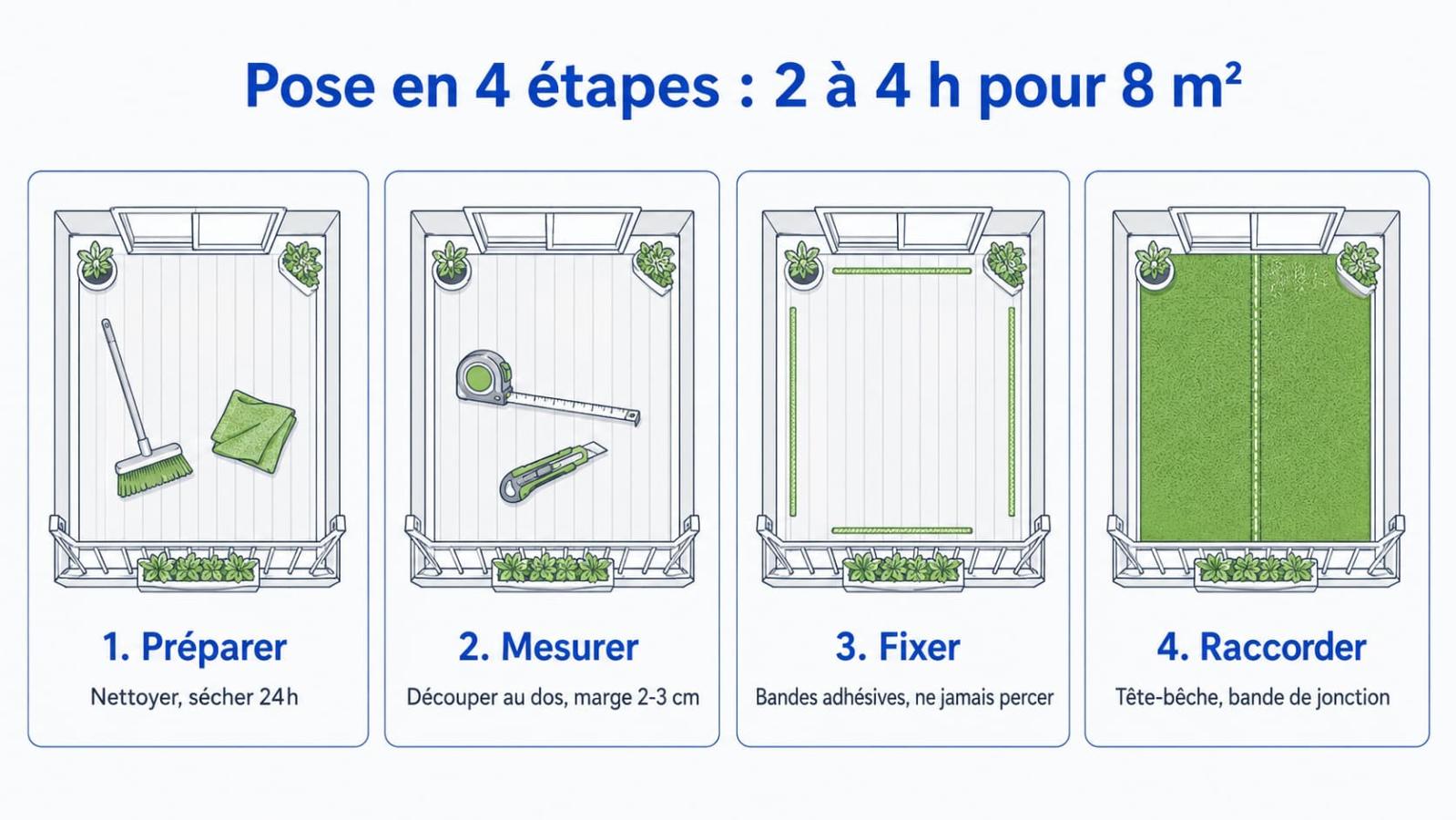 Pose en 4 étapes : 2 à 4 h pour 8 m²

1. Préparer
Nettoyer, sécher 24h

2. Mesurer
Découper au dos, marge 2-3 cm

3. Fixer
Bandes adhésives, ne jamais percer

4. Raccorder
Tête-bêche, bande de jonction